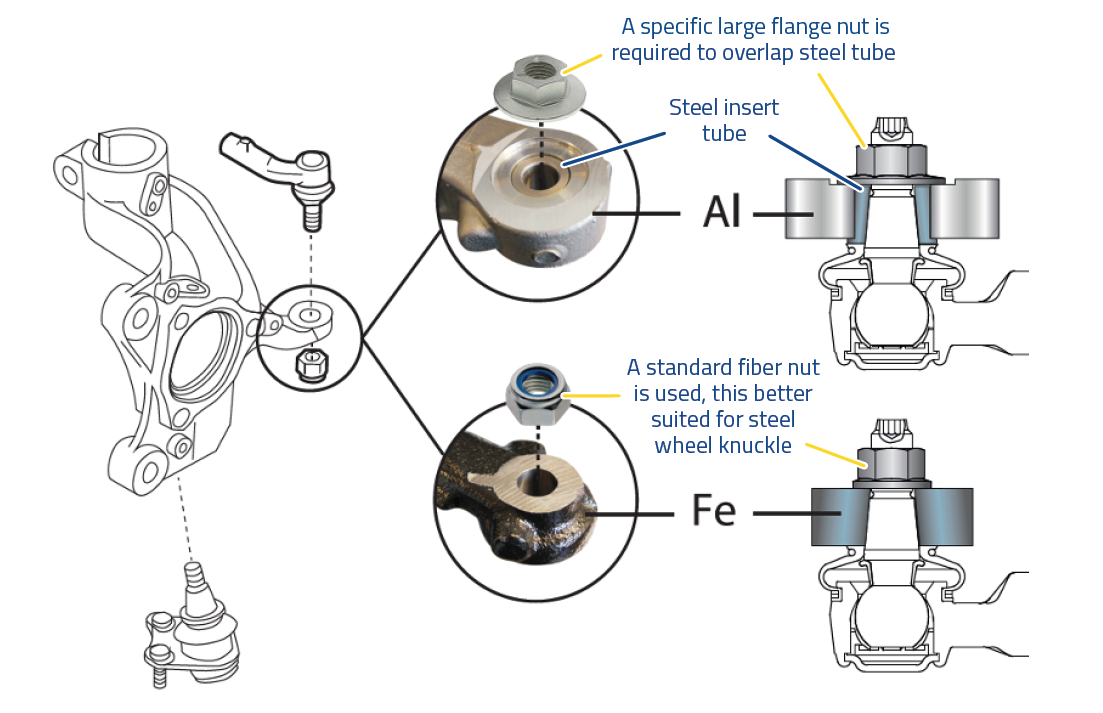 A specific large flange nut is required to overlap steel tube

Steel insert tube

Al

A standard fiber nut is used, this better suited for steel wheel knuckle

Fe