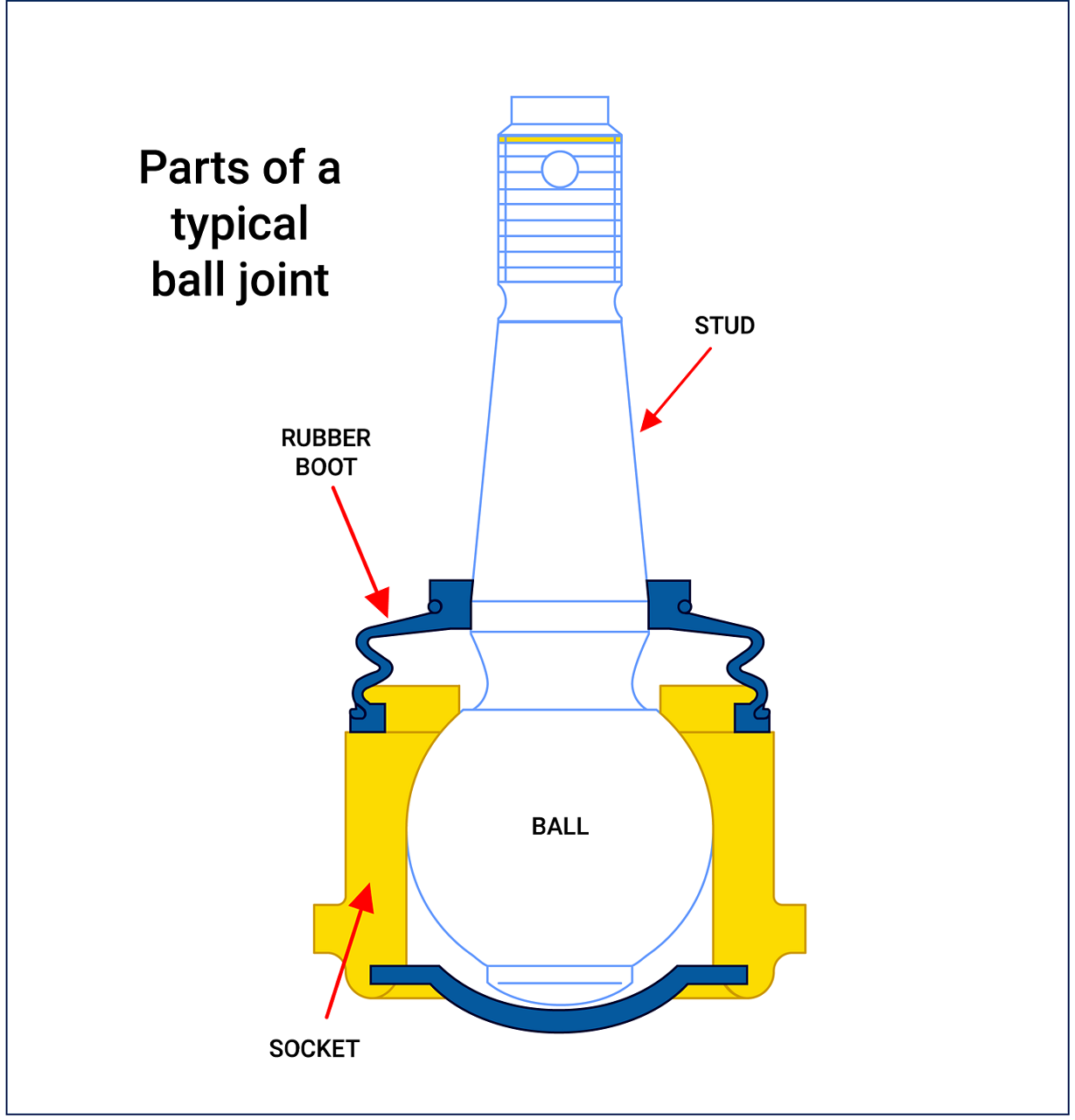 Parts of a typical ball joint

STUD

RUBBER BOOT

BALL

SOCKET