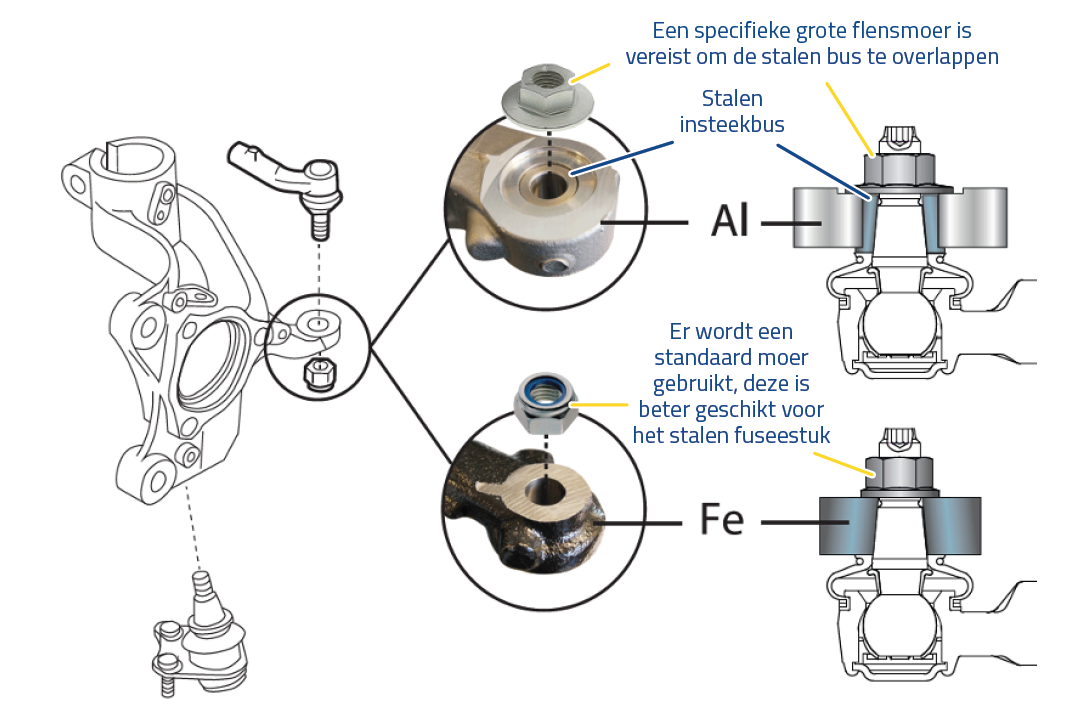 Een specifieke grote flensmoer is vereist om de stalen bus te overlappen

Stalen insteekbus

Al

Er wordt een standaard moer gebruikt, deze is beter geschikt voor het stalen fuseestuk

Fe