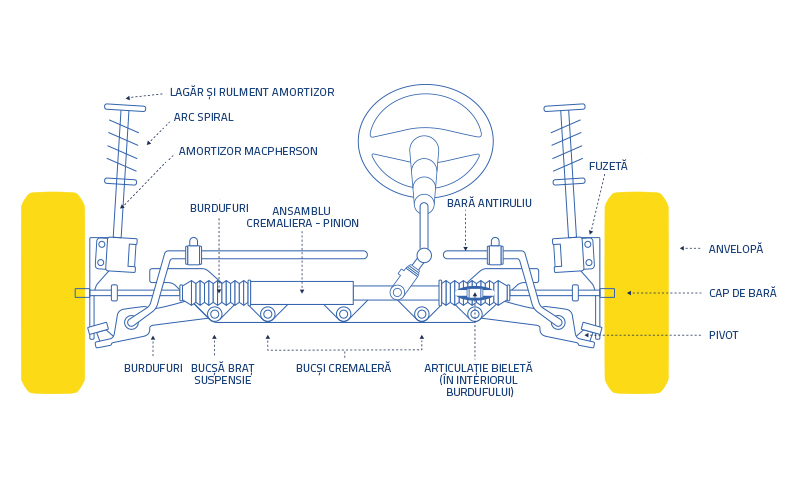 LAGĂR ȘI RULMENT AMORTIZOR
ARC SPIRAL
AMORTIZOR MACPHERSON
FUZETĂ
BURDUFURI
ANSAMBLU CREMALIERA - PINION
BARĂ ANTIRULIU
ANVELOPĂ
CAP DE BARĂ
PIVOT
BURDUFURI
BUCȘĂ BRAȚ SUSPENSIE
BUCȘI CREMALERĂ
ARTICULAȚIE BIELETĂ (ÎN INTERIORUL BURDUFULUI)