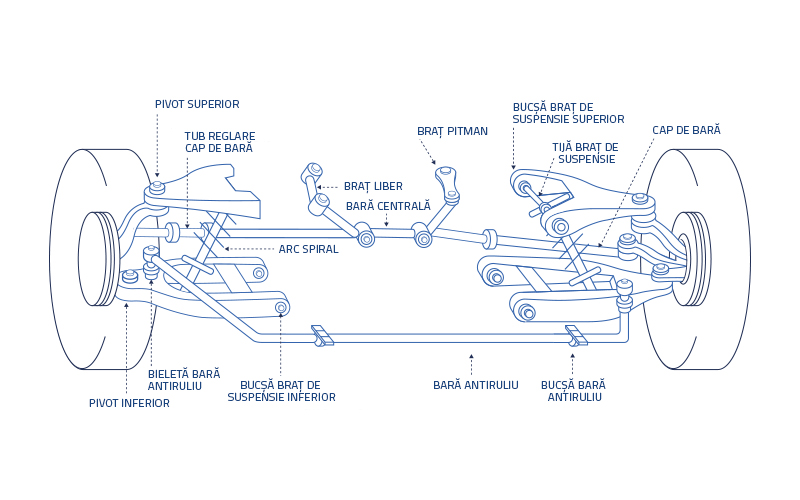 PIVOT SUPERIOR

TUB REGLARE CAP DE BARĂ

BRAȚ PITMAN

BUCȘĂ BRAȚ DE SUSPENSIE SUPERIOR

CAP DE BARĂ

TIJĂ BRAȚ DE SUSPENSIE

BRAȚ LIBER

BARĂ CENTRALĂ

ARC SPIRAL

BIELETĂ BARĂ ANTIRULIU

PIVOT INFERIOR

BUCȘĂ BRAȚ DE SUSPENSIE INFERIOR

BARĂ ANTIRULIU

BUCȘĂ BARĂ ANTIRULIU