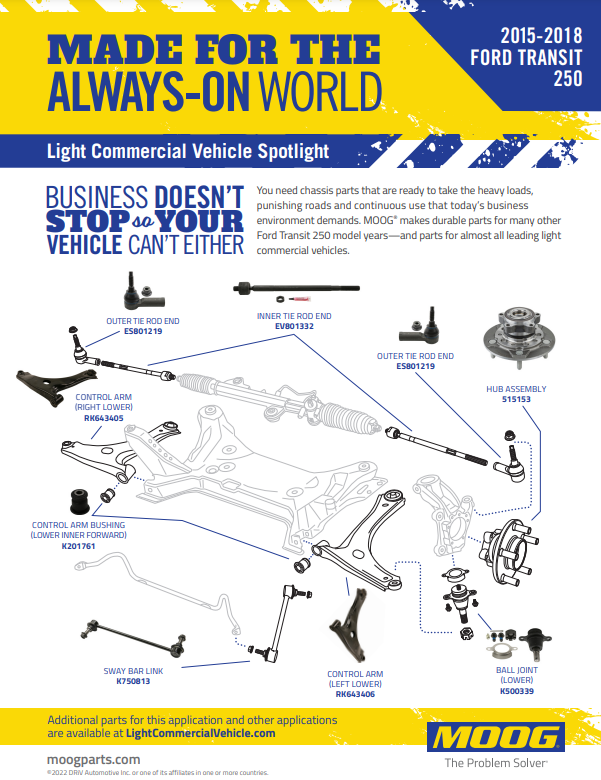 MADE FOR THE ALWAYS-ON WORLD

2015-2018 FORD TRANSIT 250

Light Commercial Vehicle Spotlight

BUSINESS DOESN'T STOP so YOUR VEHICLE CAN'T EITHER

You need chassis parts that are ready to take the heavy loads, punishing roads and continuous use that today's business environment demands. MOOG® makes durable parts for many other Ford Transit 250 model years—and parts for almost all leading light commercial vehicles.

OUTER TIE ROD END
ES801219

INNER TIE ROD END
EV801332

OUTER TIE ROD END
ES801219

HUB ASSEMBLY
515153

CONTROL ARM (RIGHT LOWER)
RK643405

CONTROL ARM BUSHING (LOWER INNER FORWARD)
K201761

SWAY BAR LINK
K750813

CONTROL ARM (LEFT LOWER)
RK643406

BALL JOINT (LOWER)
K500339

Additional parts for this application and other applications are available at LightCommercialVehicle.com

MOOG
The Problem Solver®

moogparts.com
©2022 DRiV Automotive Inc. or one of its affiliates in one or more countries.